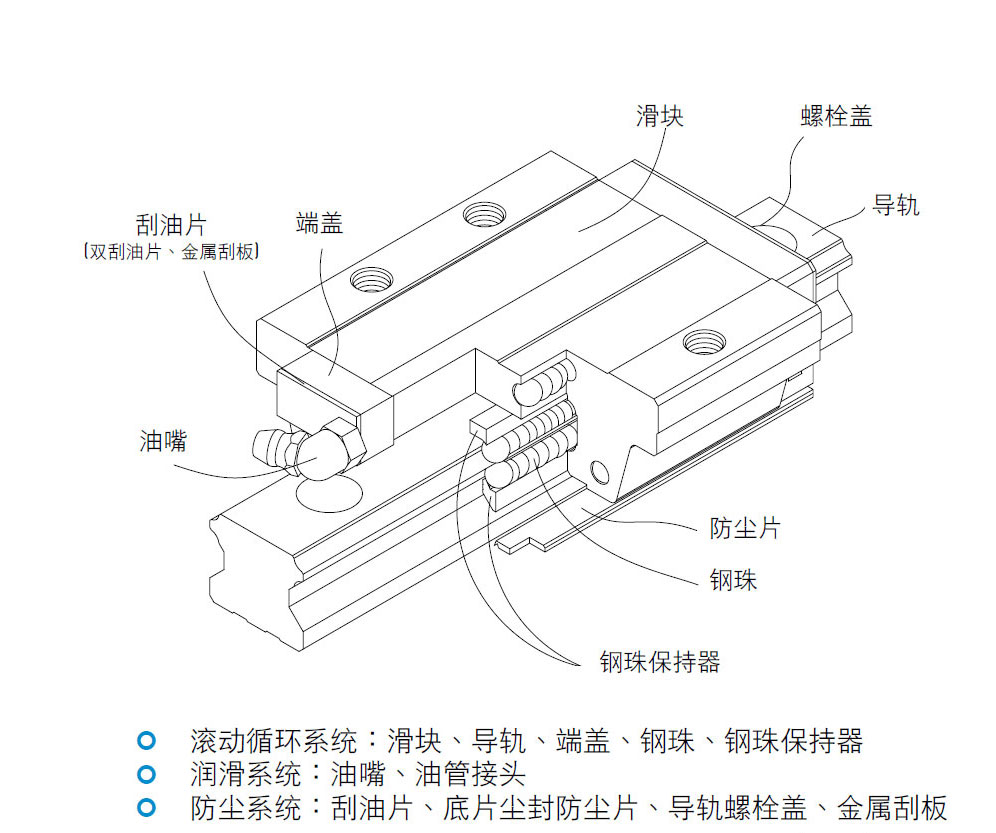 滑块

螺栓盖

导轨

刮油片
(双刮油片、金属刮板)

端盖

油嘴

防尘片

钢珠

钢珠保持器

滚动循环系统：滑块、导轨、端盖、钢珠、钢珠保持器
润滑系统：油嘴、油管接头
防尘系统：刮油片、底片尘封防尘片、导轨螺栓盖、金属刮板